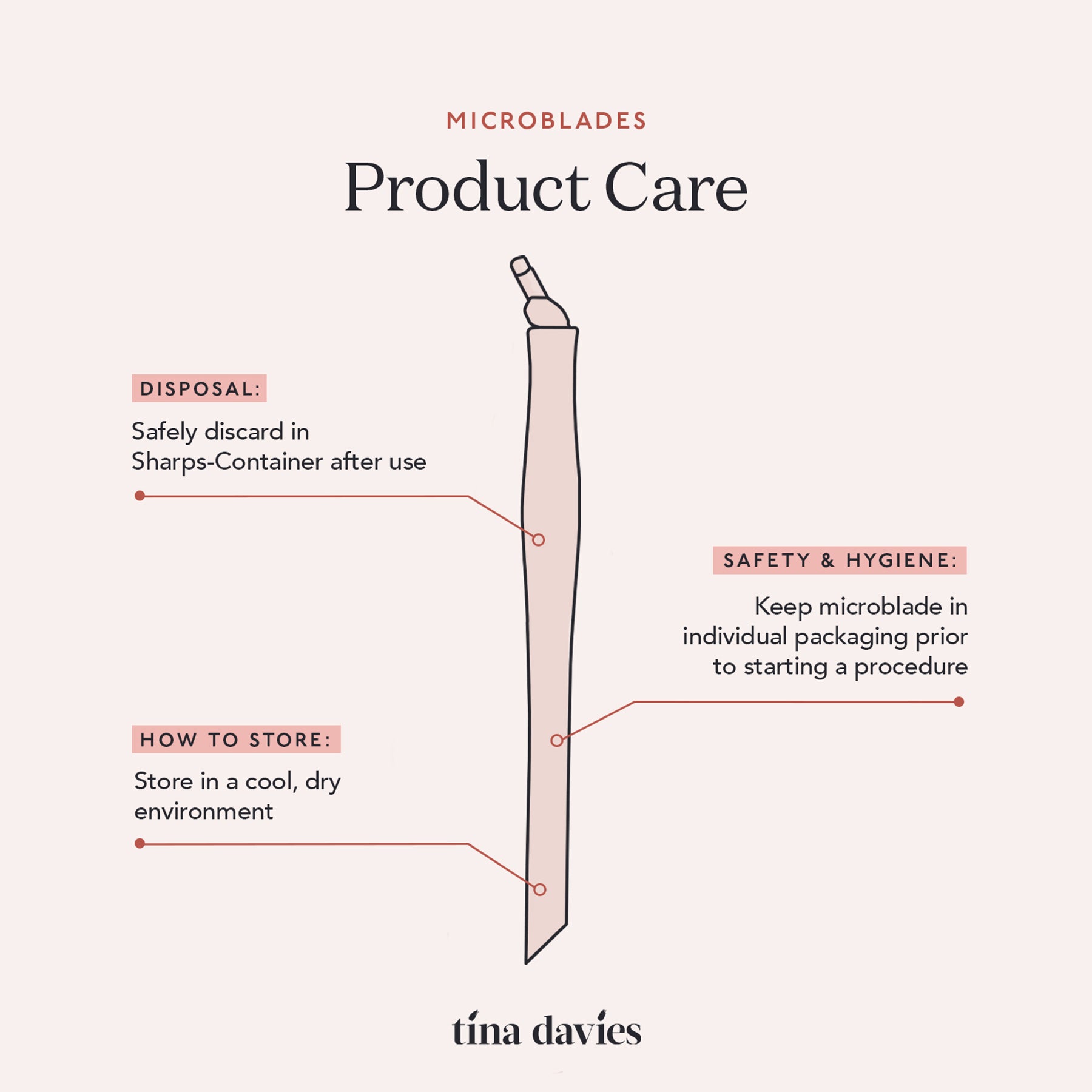 MICROBLADES

Product Care

DISPOSAL:

Safely discard in Sharps-Container after use

SAFETY & HYGIENE:

Keep microblade in individual packaging prior to starting a procedure

HOW TO STORE:

Store in a cool, dry environment

tina davies