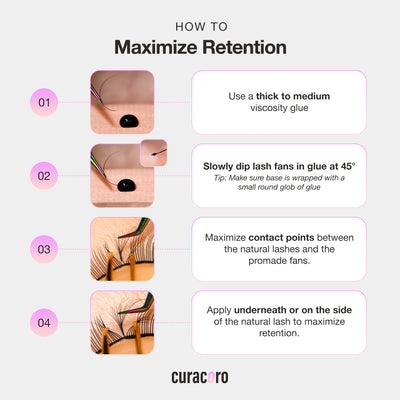 HOW TO
Maximize Retention

01
Use a thick to medium viscosity glue

02
Slowly dip lash fans in glue at 45°
Tip: Make sure base is wrapped with a small round glob of glue

03
Maximize contact points between the natural lashes and the promade fans.

04
Apply underneath or on the side of the natural lash to maximize retention.

curacoro