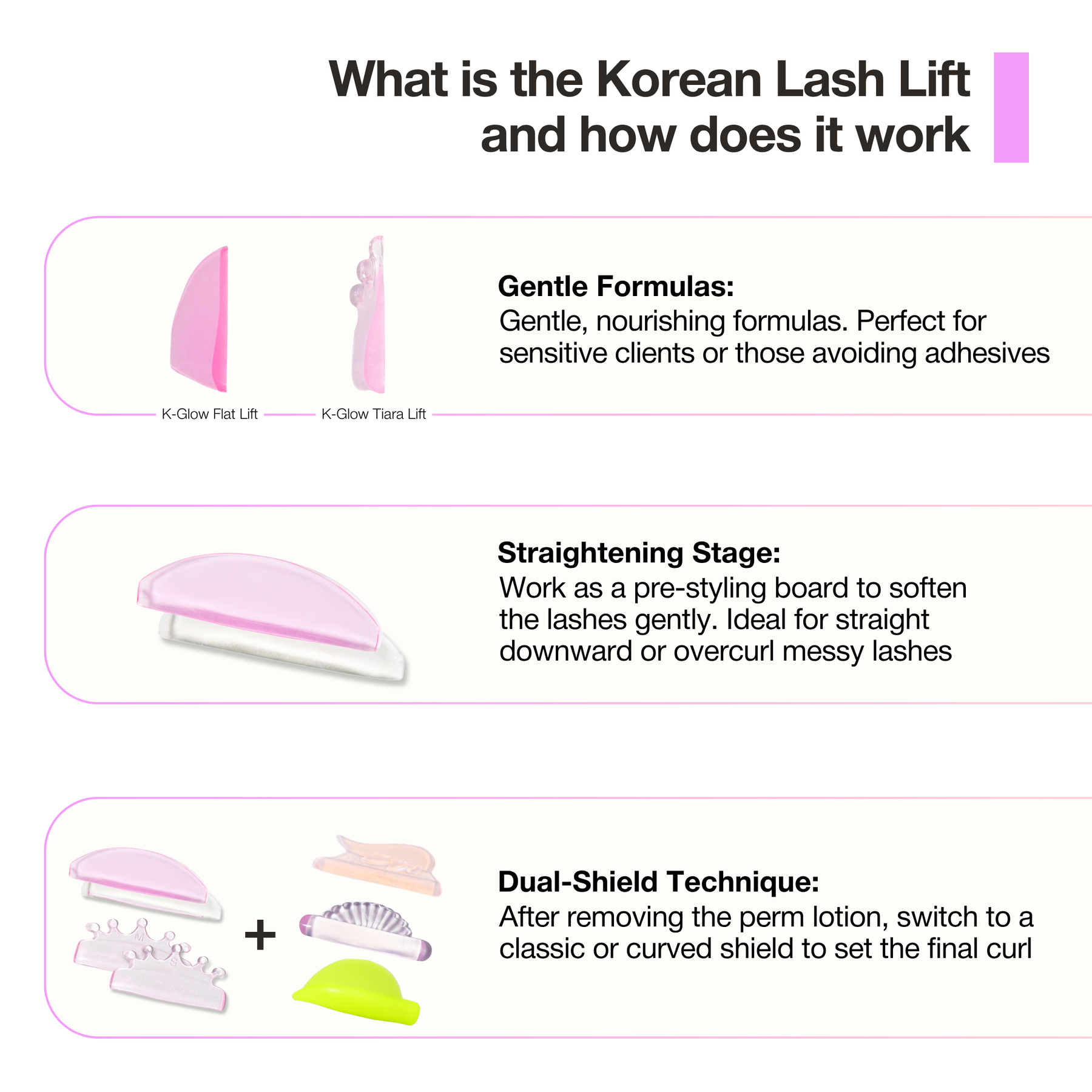 What is the Korean Lash Lift and how does it work

Gentle Formulas:
Gentle, nourishing formulas. Perfect for sensitive clients or those avoiding adhesives

K-Glow Flat Lift

K-Glow Tiara Lift

Straightening Stage:
Work as a pre-styling board to soften the lashes gently. Ideal for straight downward or overcurl messy lashes

M

S

+

Dual-Shield Technique:
After removing the perm lotion, switch to a classic or curved shield to set the final curl