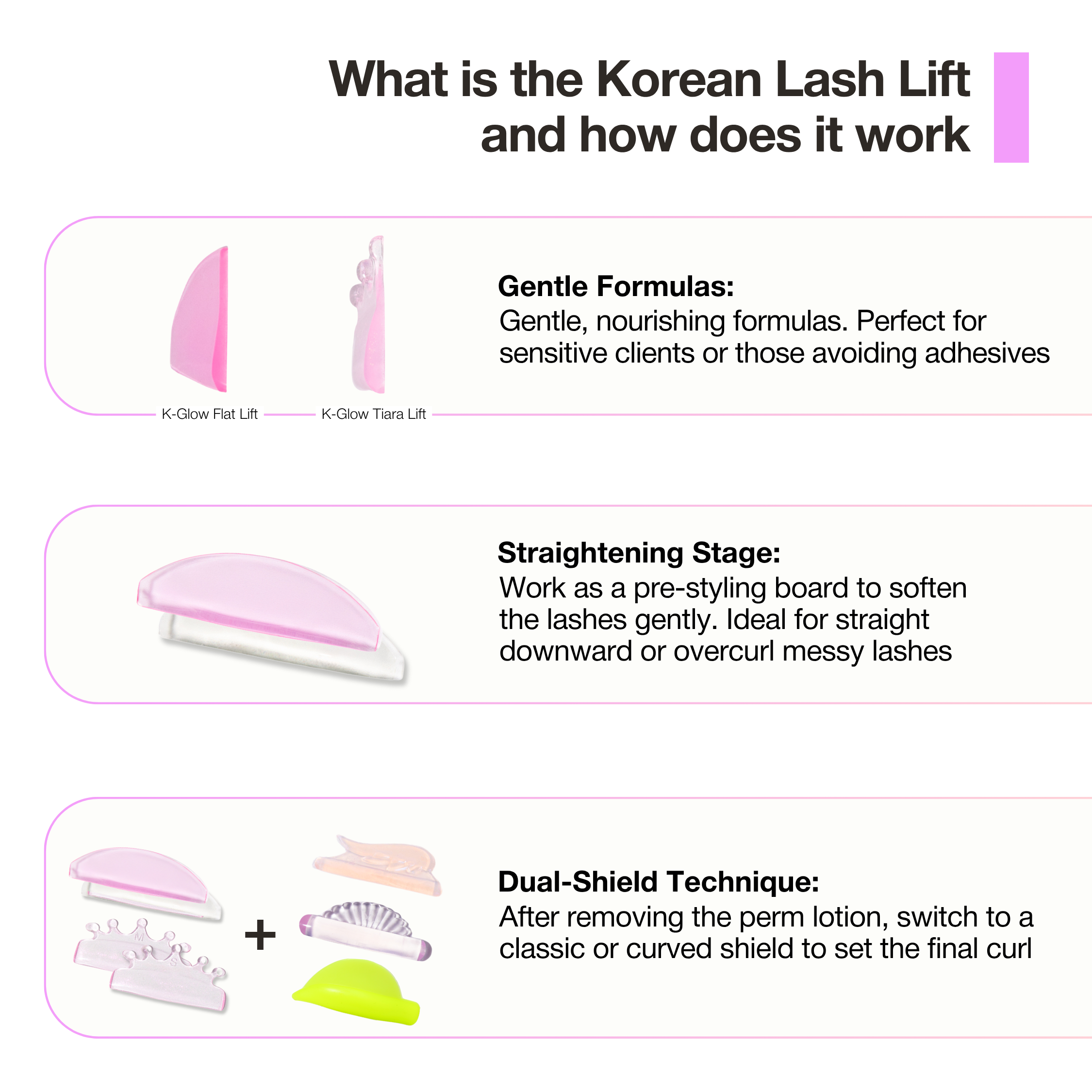 What is the Korean Lash Lift and how does it work

K-Glow Flat Lift

K-Glow Tiara Lift

Gentle Formulas:
Gentle, nourishing formulas. Perfect for sensitive clients or those avoiding adhesives

Straightening Stage:
Work as a pre-styling board to soften the lashes gently. Ideal for straight downward or overcurl messy lashes

M

S

+

Dual-Shield Technique:
After removing the perm lotion, switch to a classic or curved shield to set the final curl